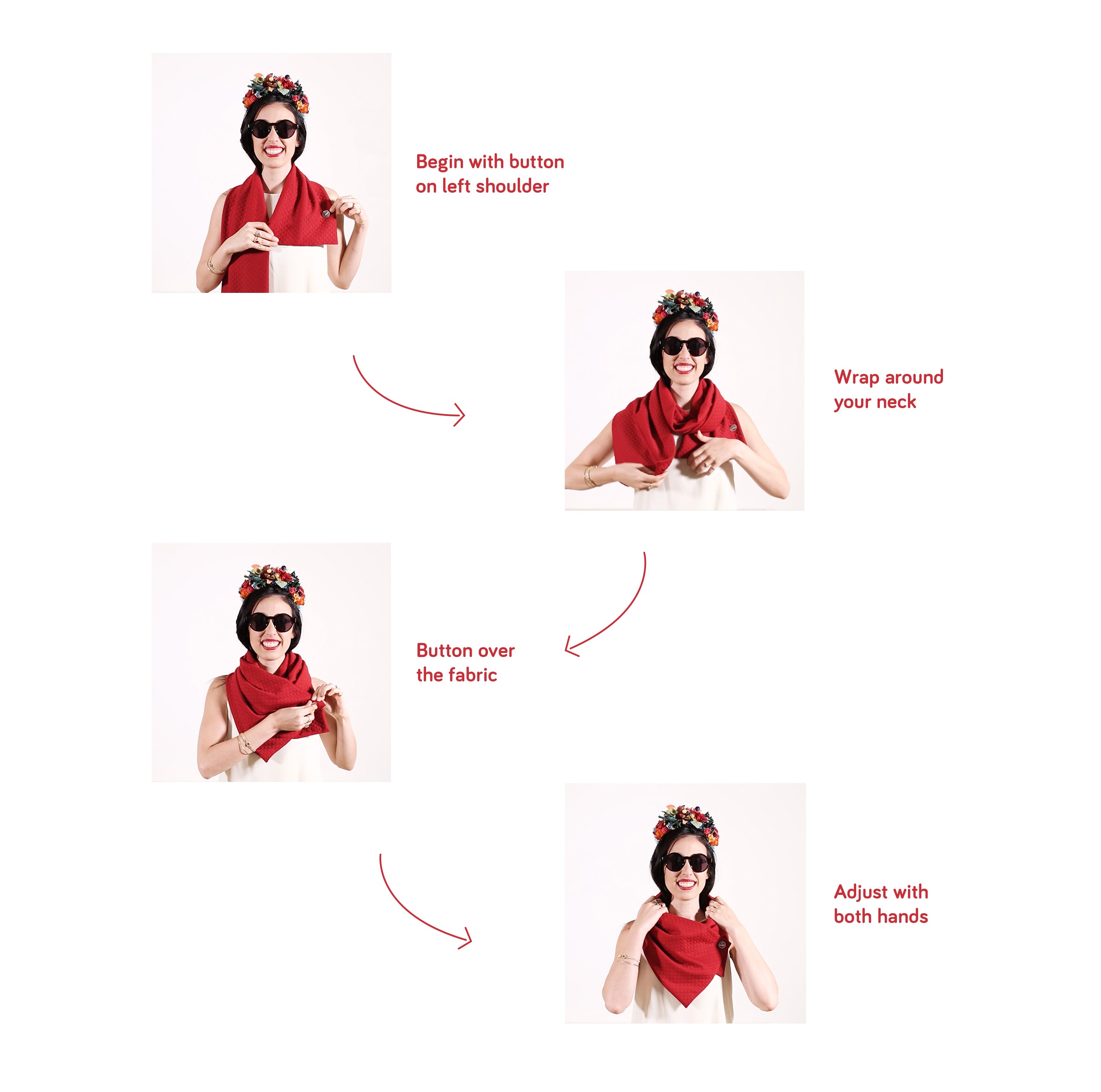 Begin with button on left shoulder

Wrap around your neck

Button over the fabric

Adjust with both hands